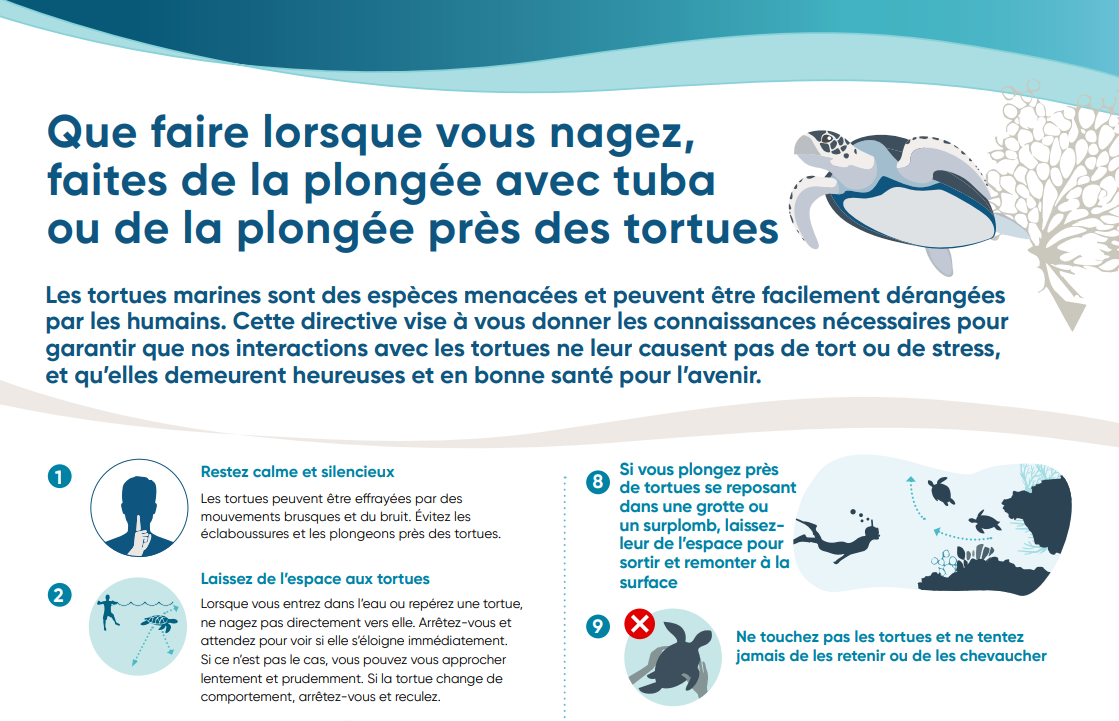 Que faire lorsque vous nagez, faites de la plongée avec tuba ou de la plongée près des tortues

Les tortues marines sont des espèces menacées et peuvent être facilement dérangées par les humains. Cette directive vise à vous donner les connaissances nécessaires pour garantir que nos interactions avec les tortues ne leur causent pas de tort ou de stress, et qu'elles demeurent heureuses et en bonne santé pour l'avenir.

1

Restez calme et silencieux

Les tortues peuvent être effrayées par des mouvements brusques et du bruit. Évitez les éclaboussures et les plongeons près des tortues.

2

Laissez de l'espace aux tortues

Lorsque vous entrez dans l'eau ou repérez une tortue, ne nagez pas directement vers elle. Arrêtez-vous et attendez pour voir si elle s'éloigne immédiatement. Si ce n'est pas le cas, vous pouvez vous approcher lentement et prudemment. Si la tortue change de comportement, arrêtez-vous et reculez.

8

Si vous plongez près de tortues se reposant dans une grotte ou un surplomb, laissez-leur de l'espace pour sortir et remonter à la surface

9

Ne touchez pas les tortues et ne tentez jamais de les retenir ou de les chevaucher